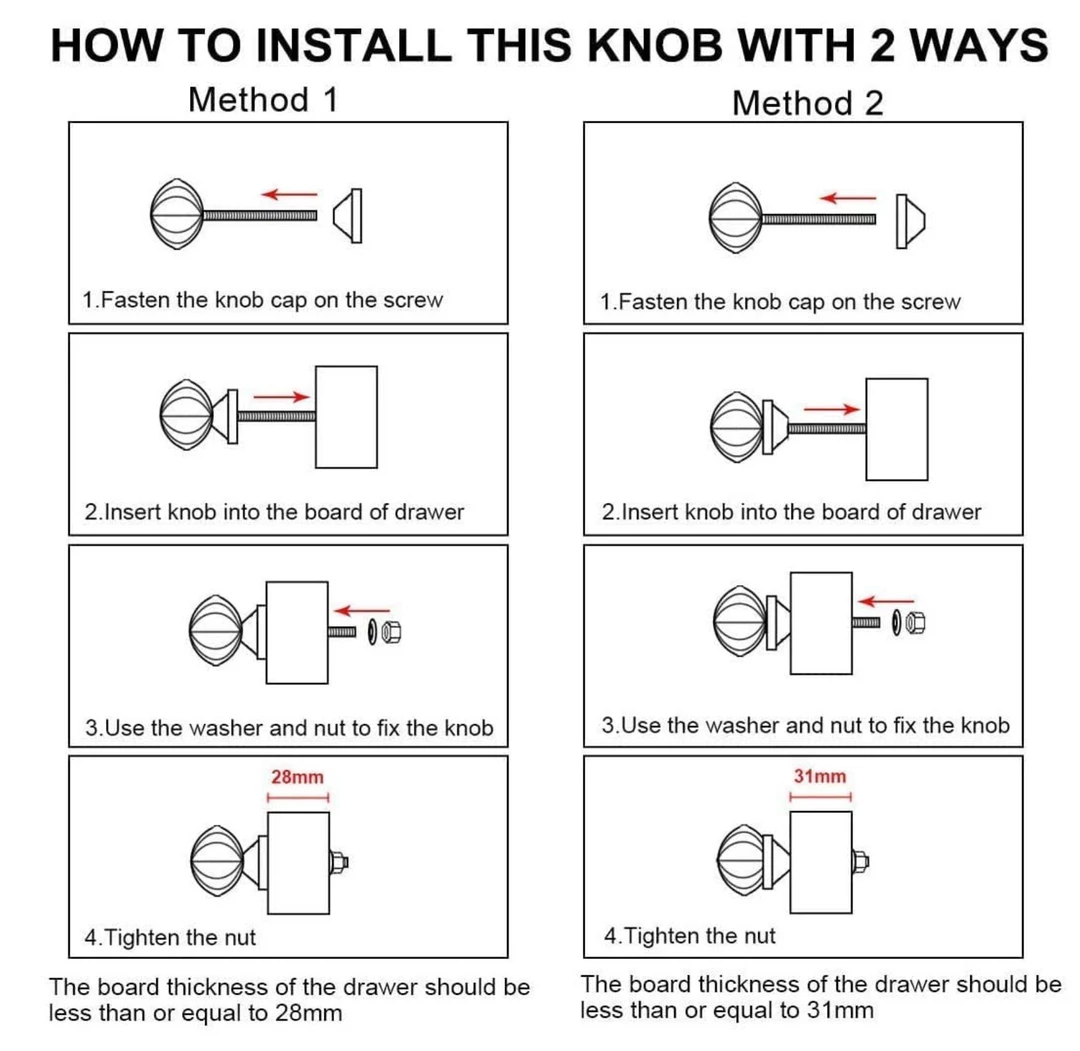 HOW TO INSTALL THIS KNOB WITH 2 WAYS

Method 1

1.Fasten the knob cap on the screw

2.Insert knob into the board of drawer

3.Use the washer and nut to fix the knob

28mm

4.Tighten the nut

The board thickness of the drawer should be less than or equal to 28mm

Method 2

1.Fasten the knob cap on the screw

2.Insert knob into the board of drawer

3.Use the washer and nut to fix the knob

31mm

4.Tighten the nut

The board thickness of the drawer should be less than or equal to 31mm